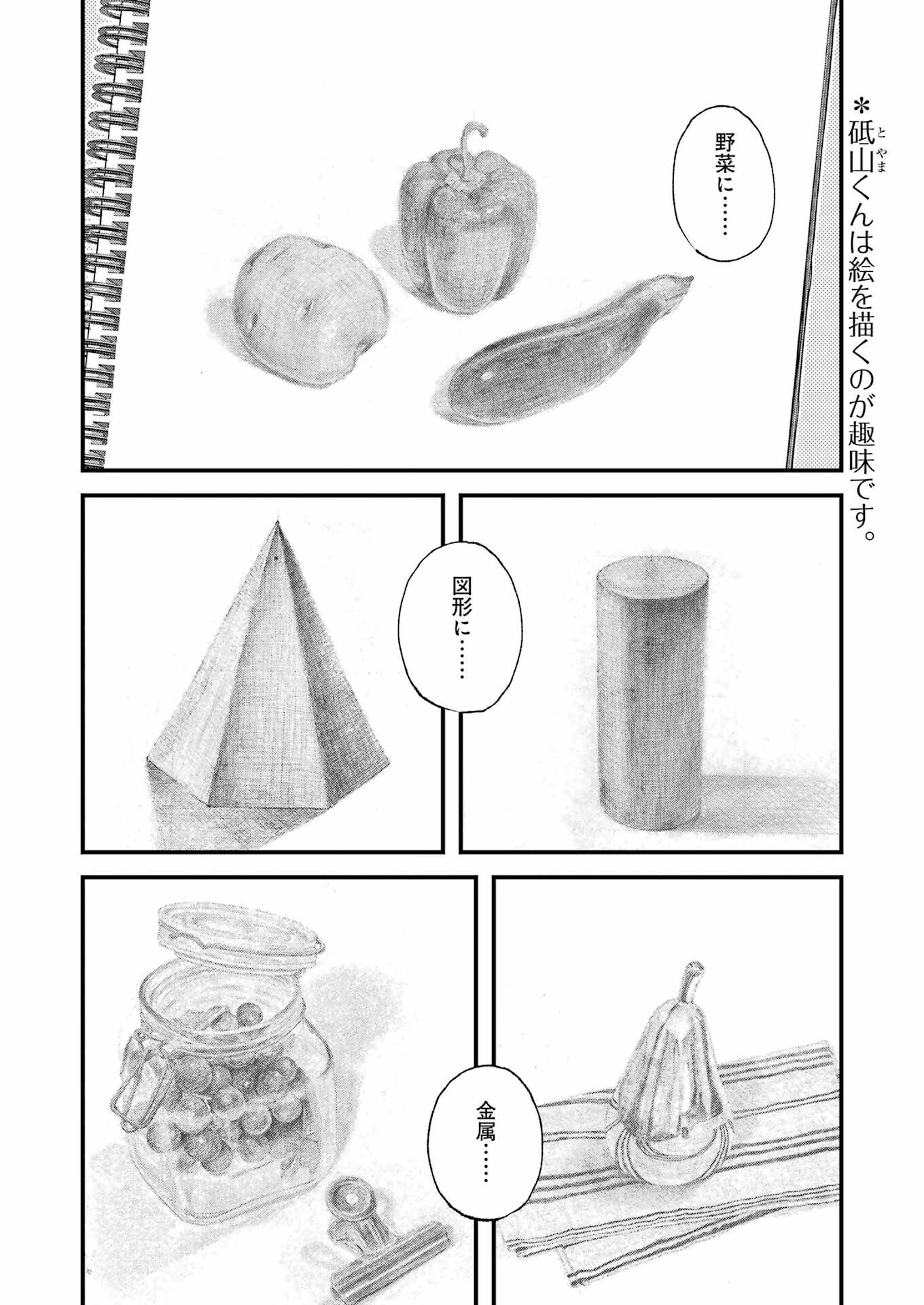 ＊砥山(とやま)くんは絵を描くのが趣味です。

野菜に……

図形に……

金属……